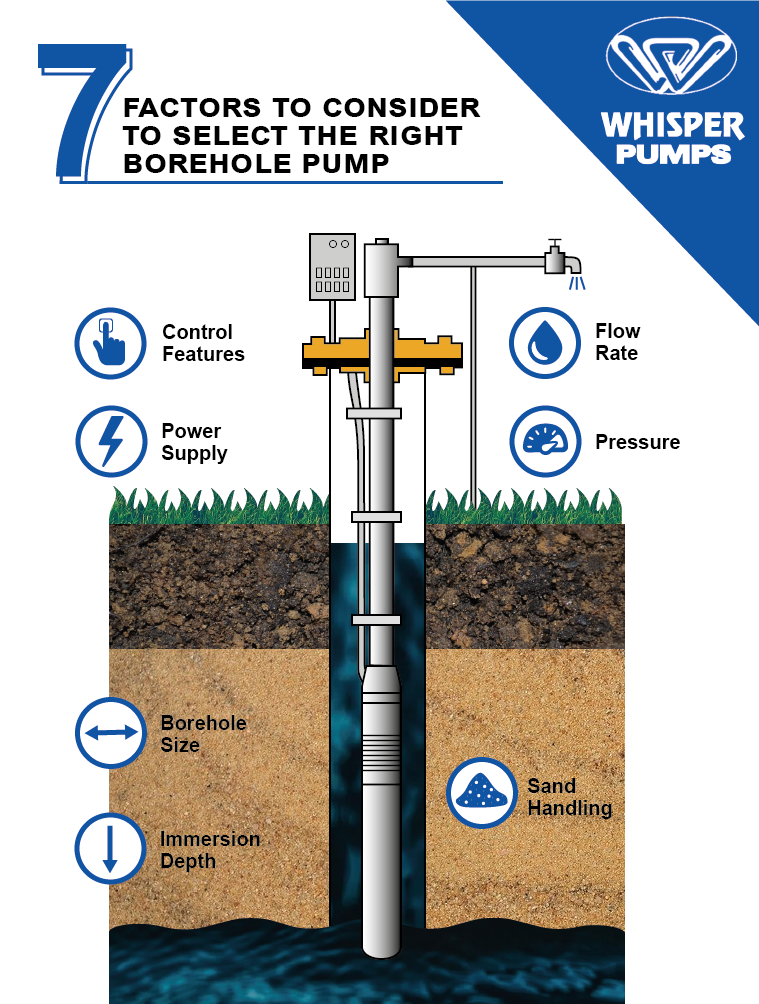 7 FACTORS TO CONSIDER TO SELECT THE RIGHT BOREHOLE PUMP

WHISPER PUMPS

Control Features

Power Supply

Flow Rate

Pressure

Borehole Size

Immersion Depth

Sand Handling